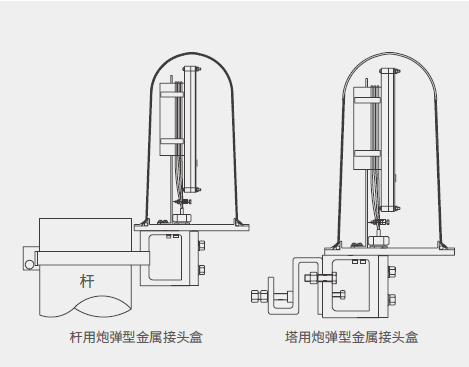 杆

杆用炮弹型金属接头盒

塔用炮弹型金属接头盒